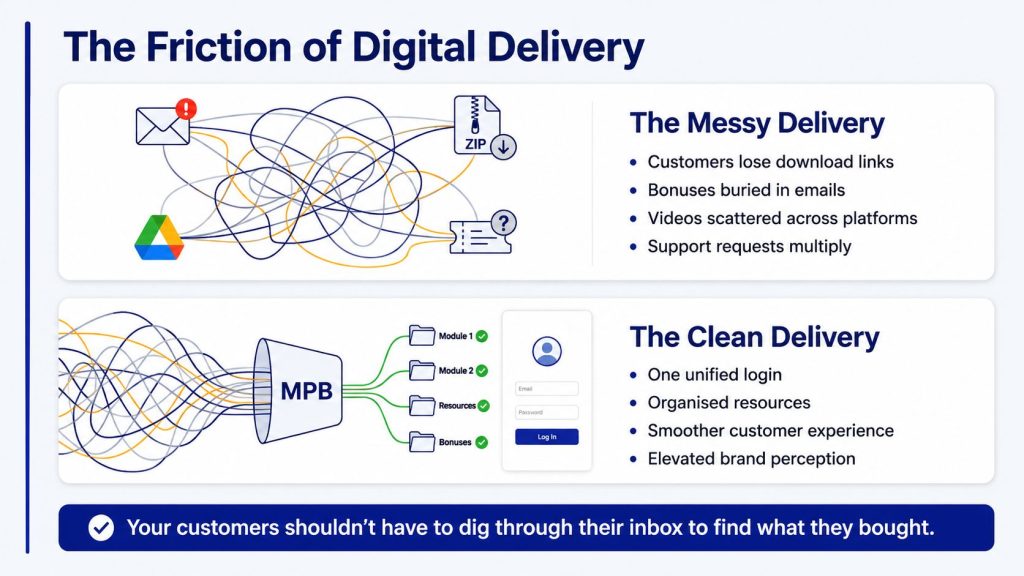 The Friction of Digital Delivery

ZIP

The Messy Delivery

• Customers lose download links
• Bonuses buried in emails
• Videos scattered across platforms
• Support requests multiply

MPB

Module 1
Module 2
Resources
Bonuses

Email
Password
Log In

The Clean Delivery

• One unified login
• Organised resources
• Smoother customer experience
• Elevated brand perception

Your customers shouldn't have to dig through their inbox to find what they bought.